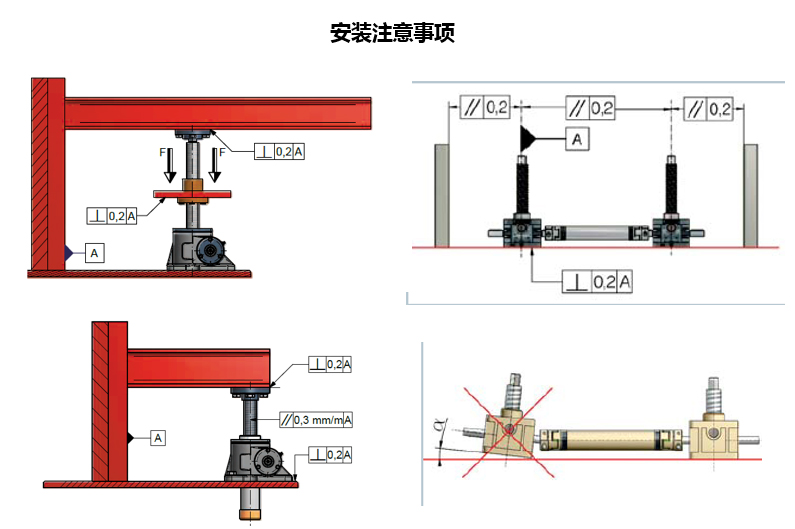 安装注意事项

F F
⊥ 0,2 A
⊥ 0,2 A
A

// 0,2 // 0,2 // 0,2
A
⊥ 0,2 A

⊥ 0,2 A
// 0,3 mm/m A
A
⊥ 0,2 A

$\alpha$